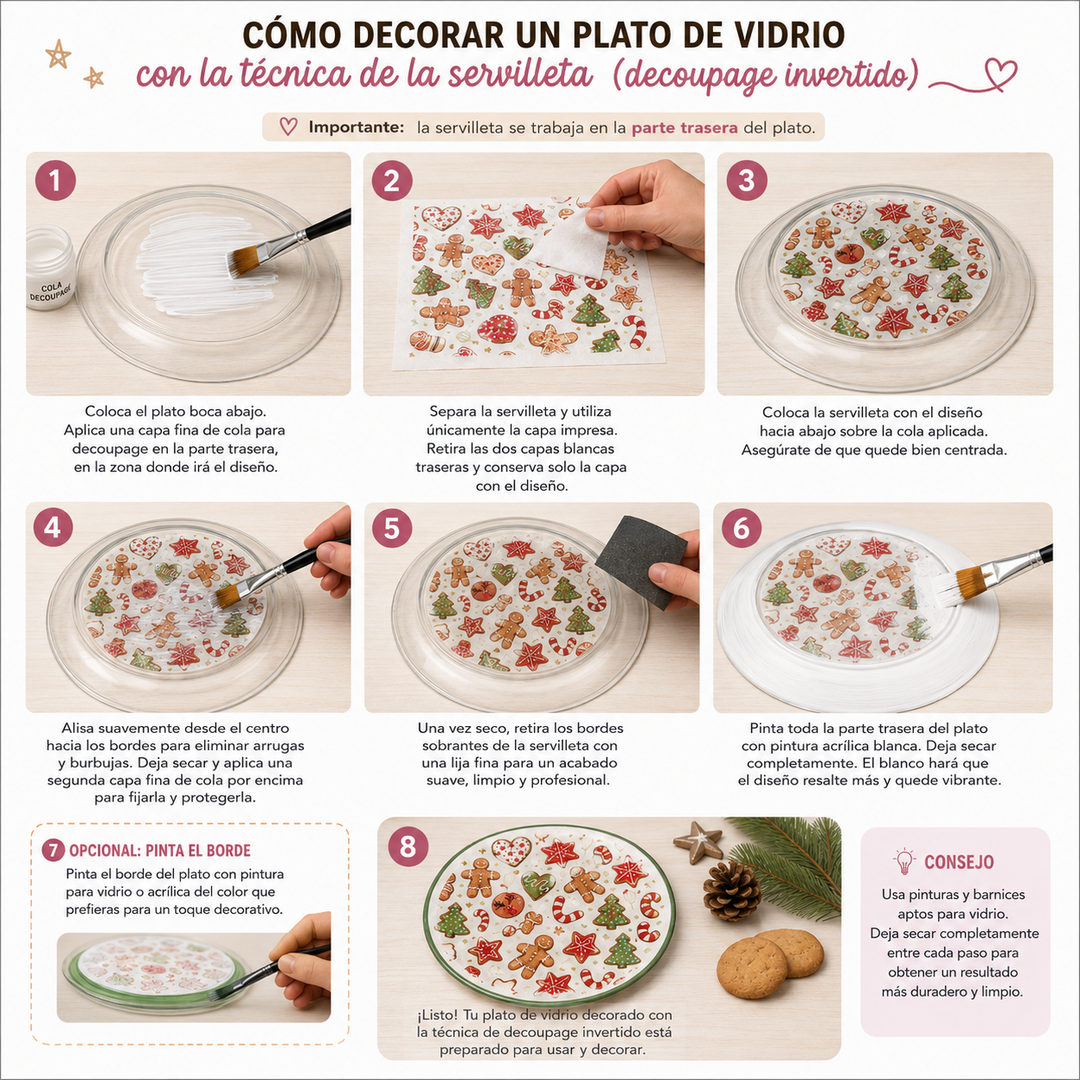 CÓMO DECORAR UN PLATO DE VIDRIO
con la técnica de la servilleta (decoupage invertido)

Importante: la servilleta se trabaja en la parte trasera del plato.

1
COLA DECOUPAGE
Coloca el plato boca abajo. Aplica una capa fina de cola para decoupage en la parte trasera, en la zona donde irá el diseño.

2
Separa la servilleta y utiliza únicamente la capa impresa. Retira las dos capas blancas traseras y conserva solo la capa con el diseño.

3
Coloca la servilleta con el diseño hacia abajo sobre la cola aplicada. Asegúrate de que quede bien centrada.

4
Alisa suavemente desde el centro hacia los bordes para eliminar arrugas y burbujas. Deja secar y aplica una segunda capa fina de cola por encima para fijarla y protegerla.

5
Una vez seco, retira los bordes sobrantes de la servilleta con una lija fina para un acabado suave, limpio y profesional.

6
Pinta toda la parte trasera del plato con pintura acrílica blanca. Deja secar completamente. El blanco hará que el diseño resalte más y quede vibrante.

7 OPCIONAL: PINTA EL BORDE
Pinta el borde del plato con pintura para vidrio o acrílica del color que prefieras para un toque decorativo.

8
¡Listo! Tu plato de vidrio decorado con la técnica de decoupage invertido está preparado para usar y decorar.

CONSEJO
Usa pinturas y barnices aptos para vidrio. Deja secar completamente entre cada paso para obtener un resultado más duradero y limpio.