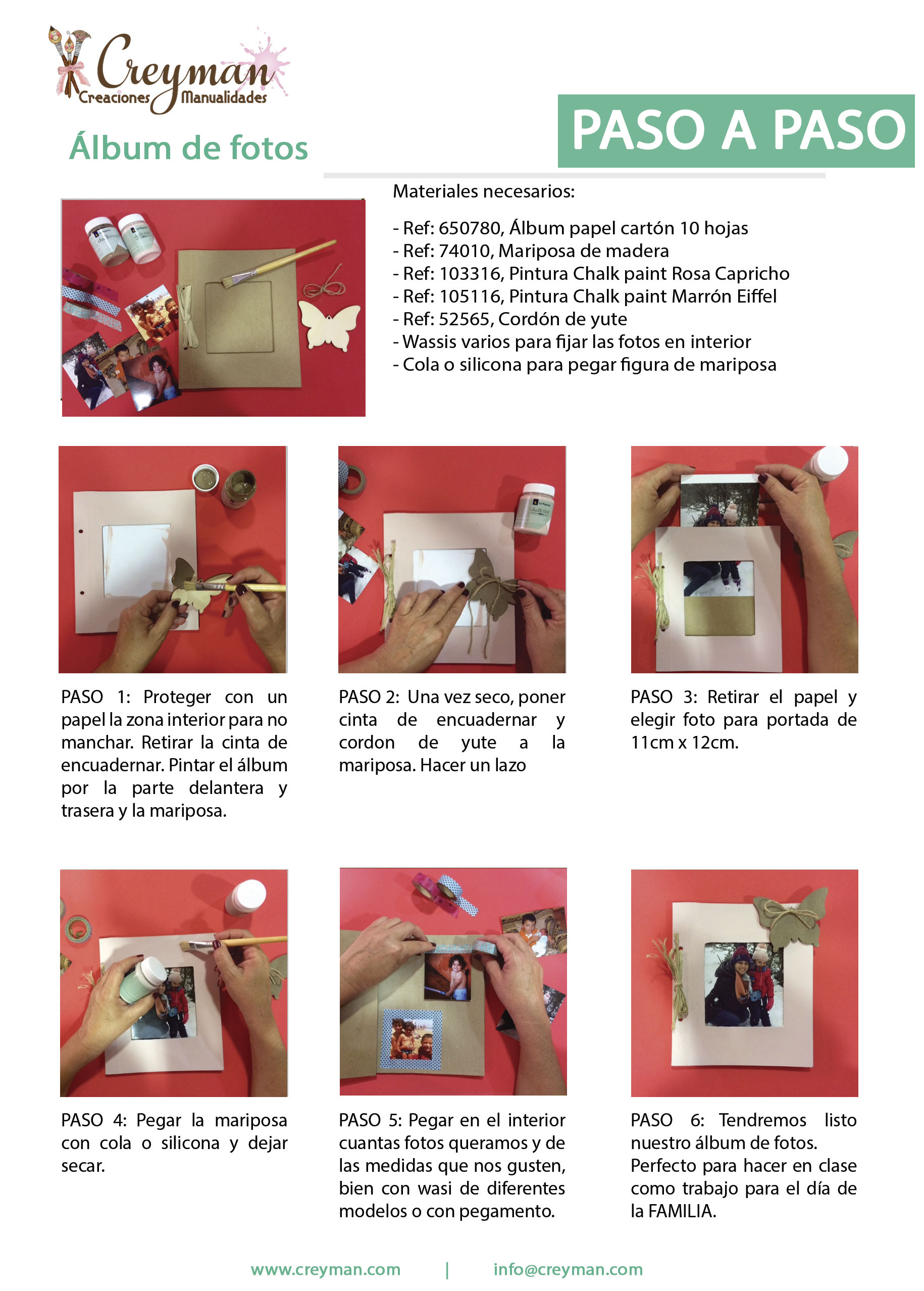 Creyman
Creaciones Manualidades

Álbum de fotos

PASO A PASO

Materiales necesarios:

- Ref: 650780, Álbum papel cartón 10 hojas
- Ref: 74010, Mariposa de madera
- Ref: 103316, Pintura Chalk paint Rosa Capricho
- Ref: 105116, Pintura Chalk paint Marrón Eiffel
- Ref: 52565, Cordón de yute
- Wassis varios para fijar las fotos en interior
- Cola o silicona para pegar figura de mariposa

PASO 1: Proteger con un papel la zona interior para no manchar. Retirar la cinta de encuadernar. Pintar el álbum por la parte delantera y trasera y la mariposa.

PASO 2: Una vez seco, poner cinta de encuadernar y cordon de yute a la mariposa. Hacer un lazo

PASO 3: Retirar el papel y elegir foto para portada de 11cm x 12cm.

PASO 4: Pegar la mariposa con cola o silicona y dejar secar.

PASO 5: Pegar en el interior cuantas fotos queramos y de las medidas que nos gusten, bien con wasi de diferentes modelos o con pegamento.

PASO 6: Tendremos listo nuestro álbum de fotos. Perfecto para hacer en clase como trabajo para el día de la FAMILIA.

www.creyman.com | info@creyman.com